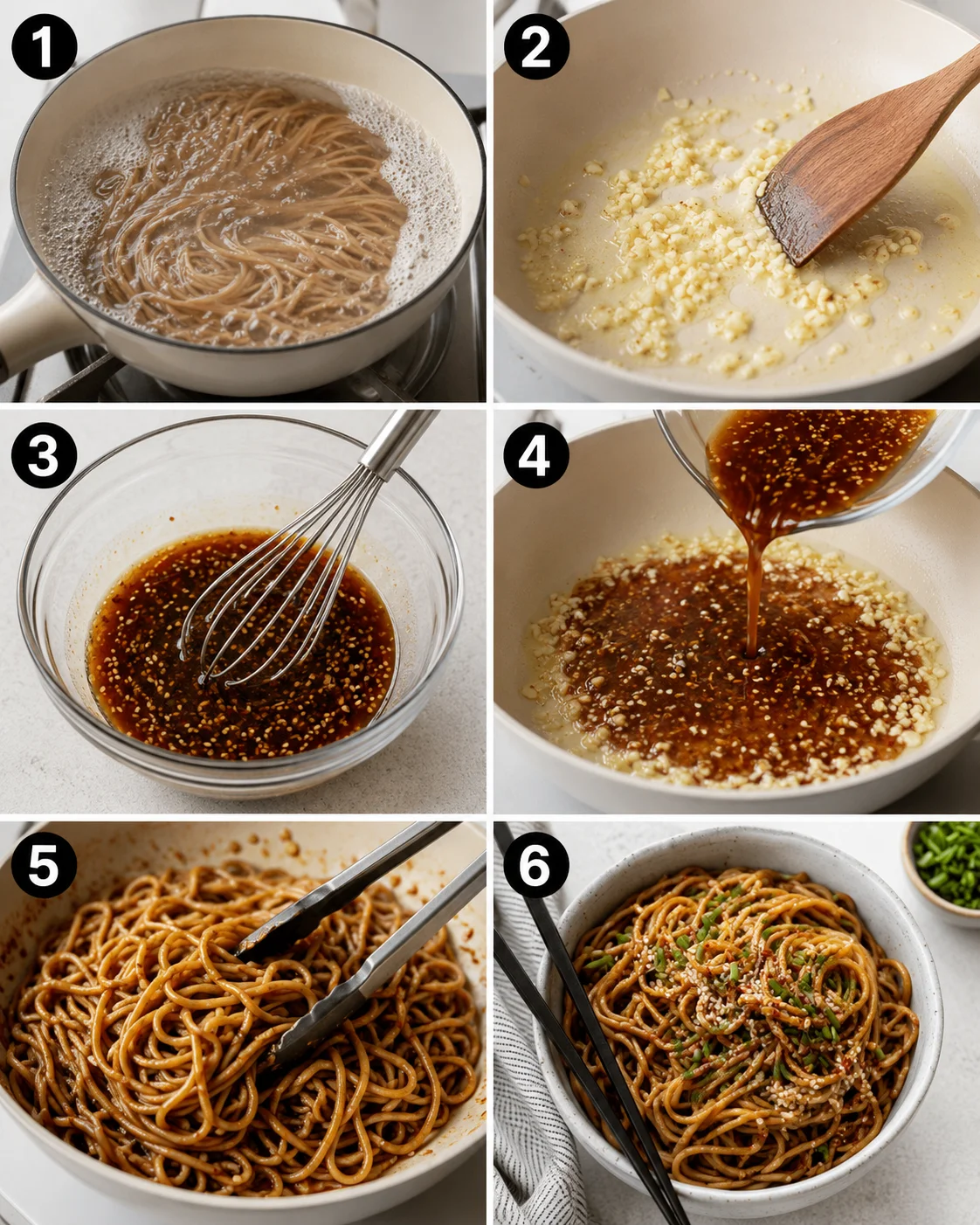 1
2
3
4
5
6