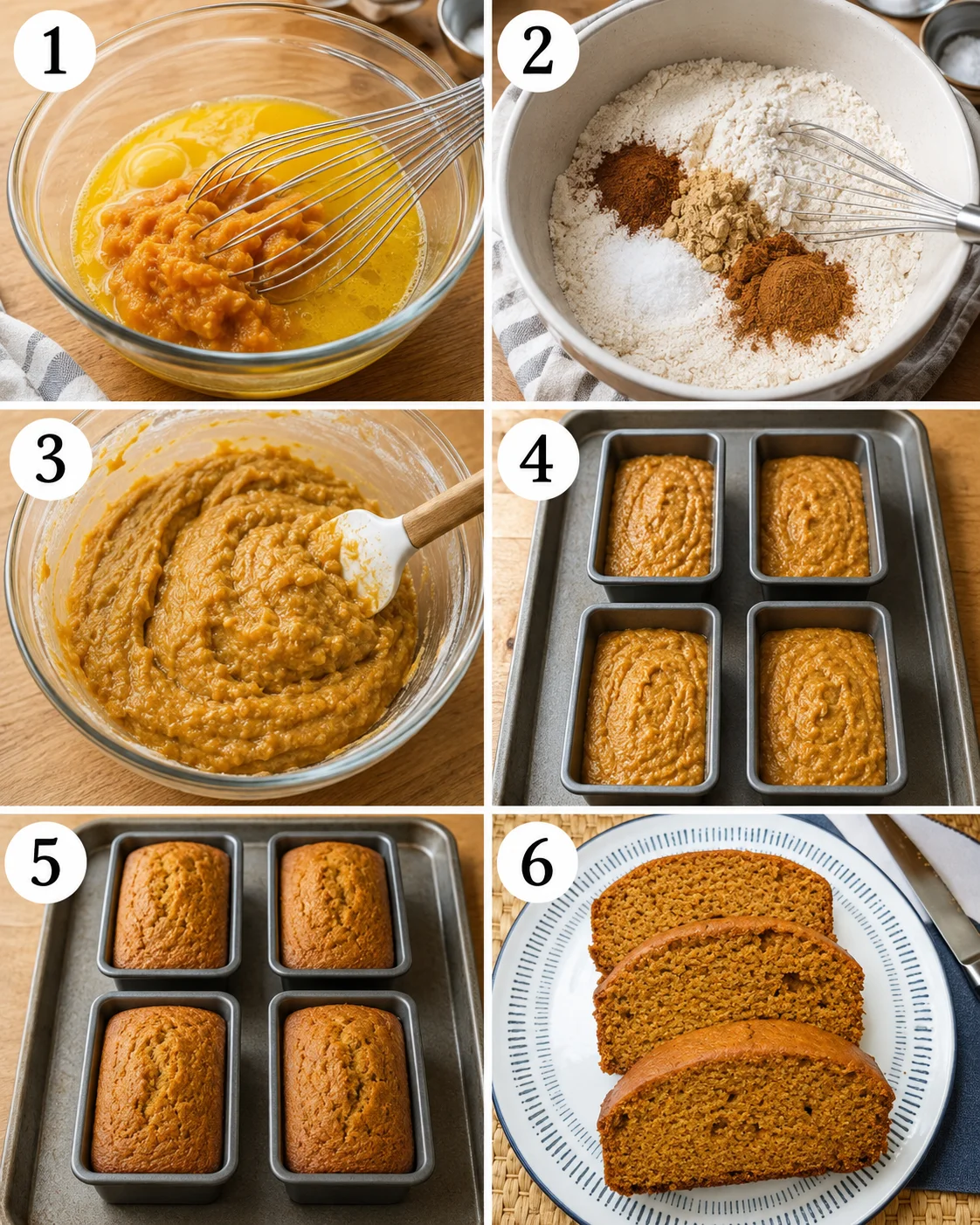 1

2

3

4

5

6